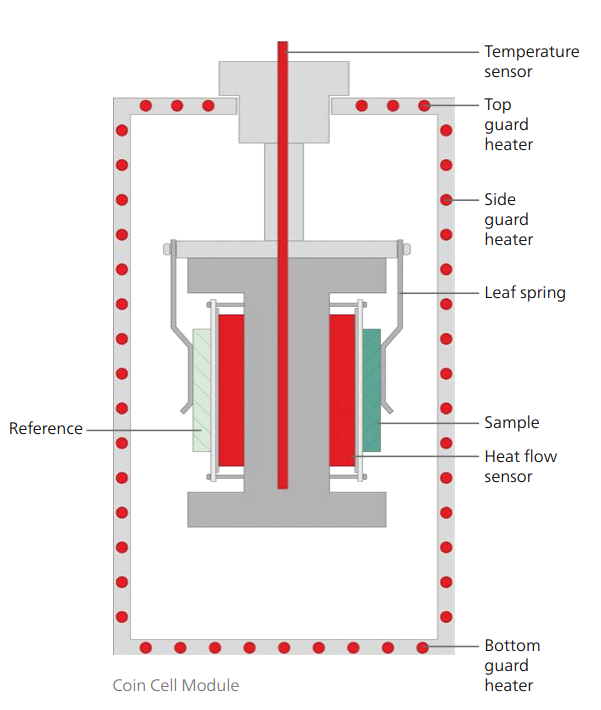 Temperature sensor

Top guard heater

Side guard heater

Leaf spring

Reference

Sample

Heat flow sensor

Bottom guard heater

Coin Cell Module